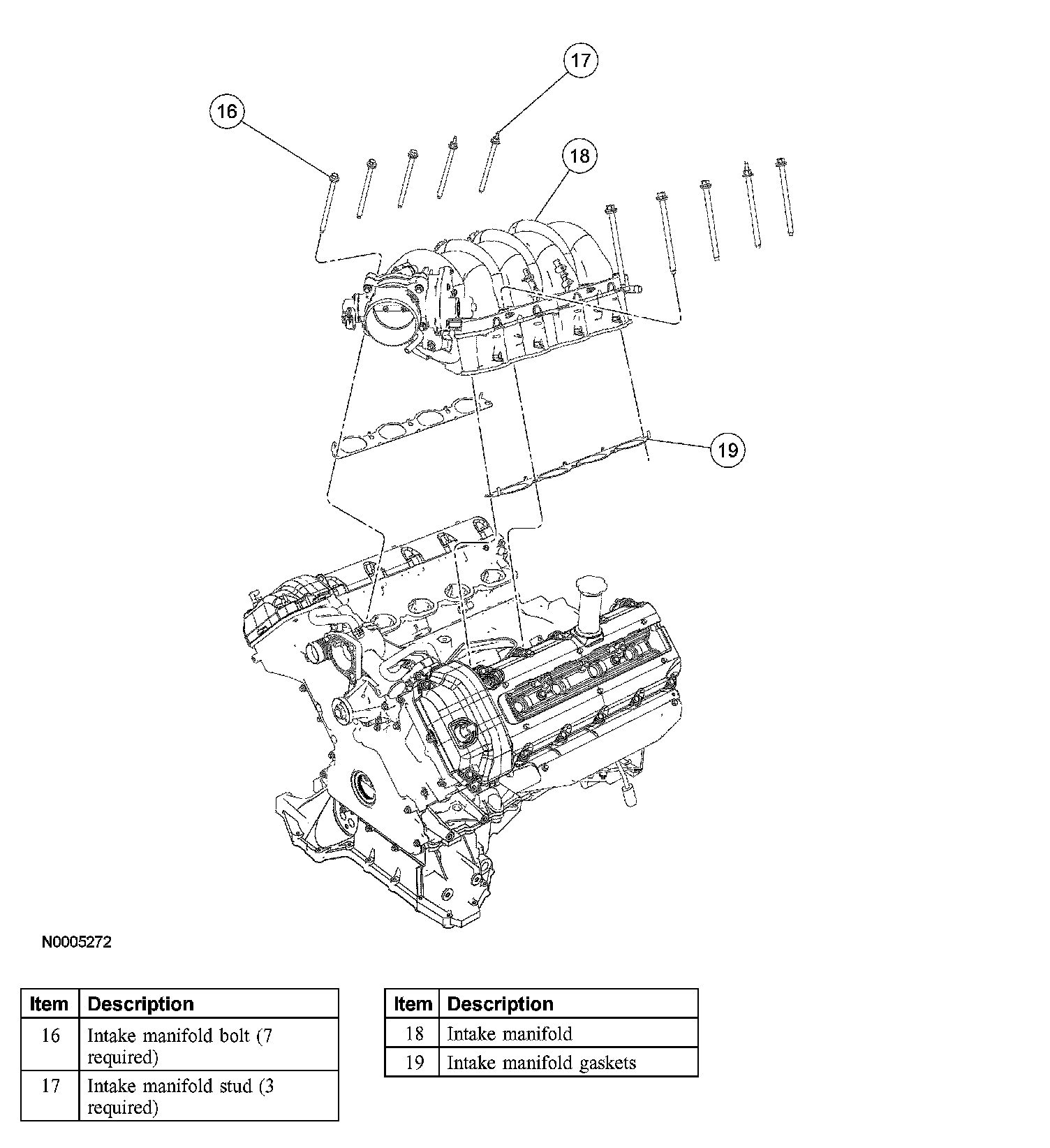 17

16

18

19

N0005272

| Item | Description |
|---|---|
| 16 | Intake manifold bolt (7 required) |
| 17 | Intake manifold stud (3 required) |

| Item | Description |
|---|---|
| 18 | Intake manifold |
| 19 | Intake manifold gaskets |