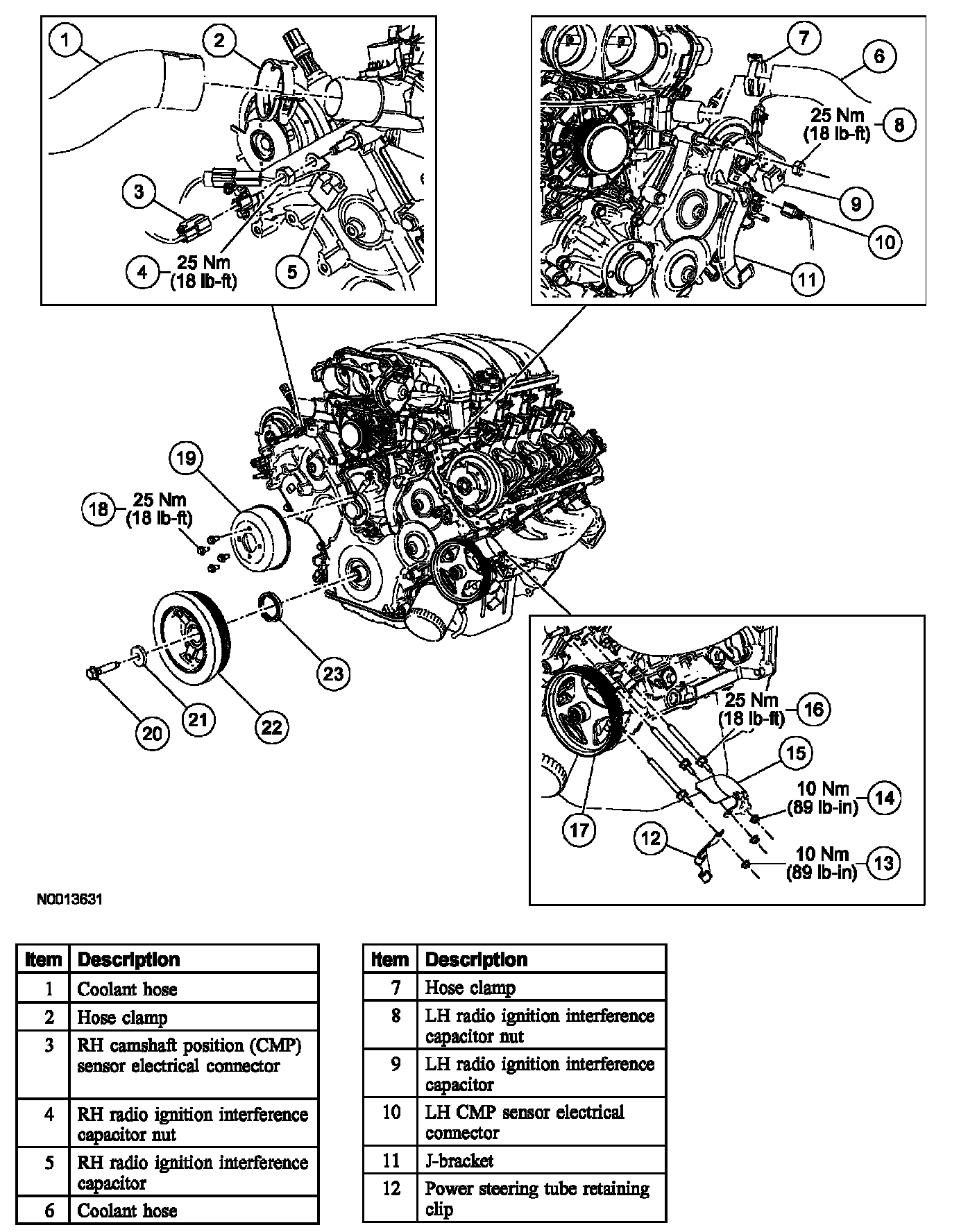 1
2
3
4 25 Nm (18 lb-ft)
5
7
6
25 Nm (18 lb-ft) 8
9
10
11
19
18 25 Nm (18 lb-ft)
23
20
21
22
25 Nm (18 lb-ft) 16
15
10 Nm (89 lb-in) 14
17
12
10 Nm (89 lb-in) 13

N0013631

| Item | Description |
|---|---|
| 1 | Coolant hose |
| 2 | Hose clamp |
| 3 | RH camshaft position (CMP) sensor electrical connector |
| 4 | RH radio ignition interference capacitor nut |
| 5 | RH radio ignition interference capacitor |
| 6 | Coolant hose |

| Item | Description |
|---|---|
| 7 | Hose clamp |
| 8 | LH radio ignition interference capacitor nut |
| 9 | LH radio ignition interference capacitor |
| 10 | LH CMP sensor electrical connector |
| 11 | J-bracket |
| 12 | Power steering tube retaining clip |