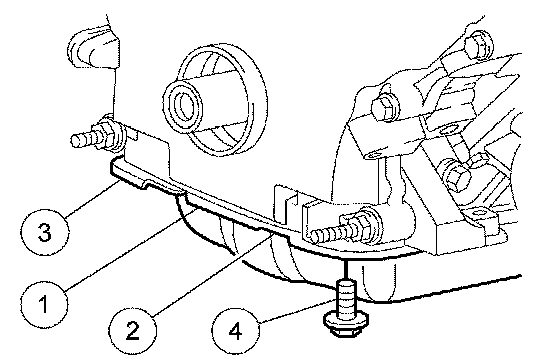 3
1
2
4