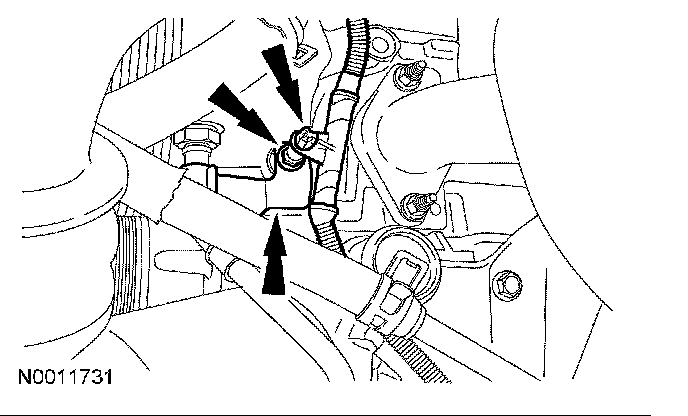 N0011731