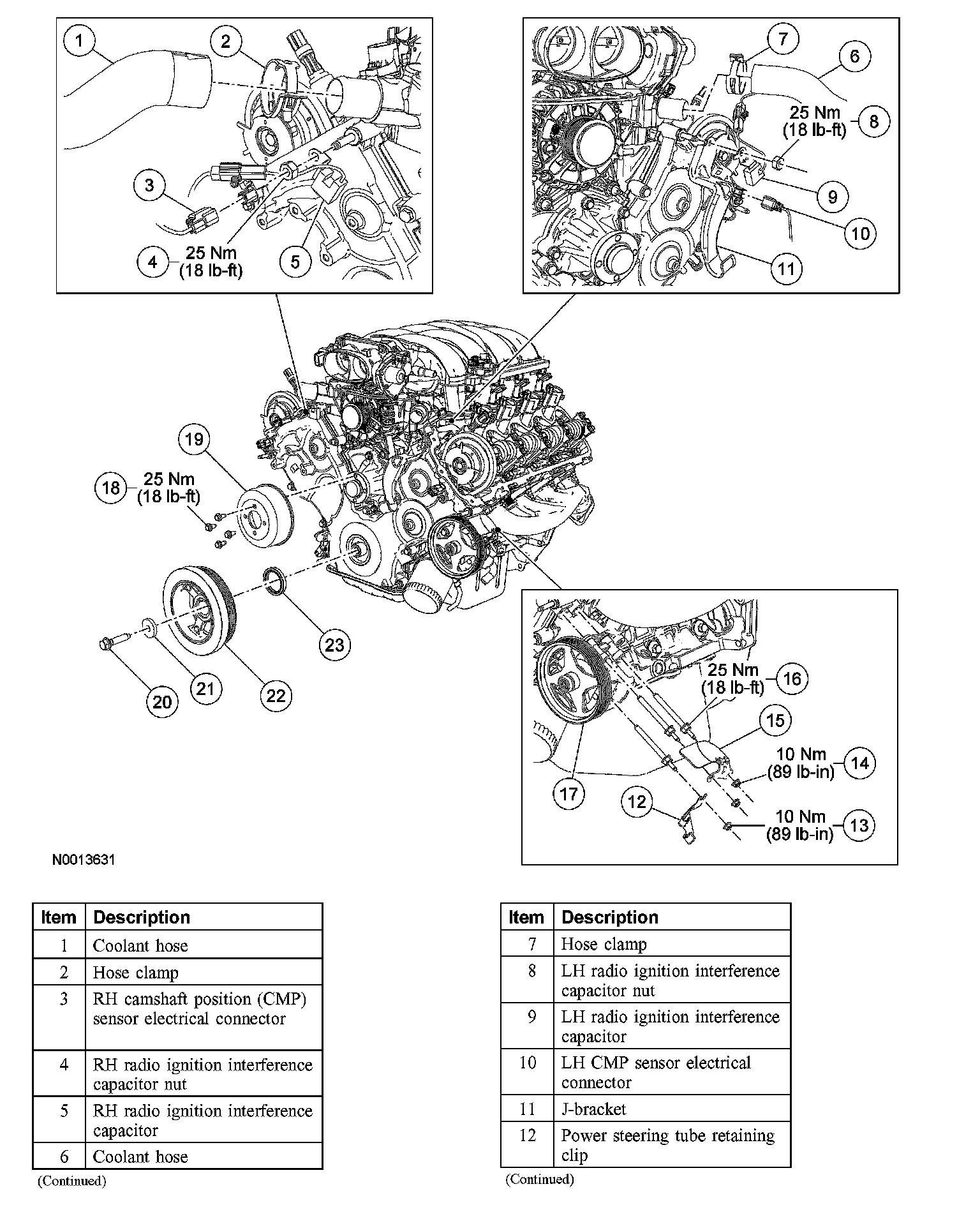 1
2
3
4 25 Nm (18 lb-ft)
5

7
6
25 Nm (18 lb-ft) 8
9
10
11

19
18 25 Nm (18 lb-ft)
23
20
21
22

25 Nm (18 lb-ft) 16
15
10 Nm (89 lb-in) 14
17
12
10 Nm (89 lb-in) 13

N0013631

| Item | Description |
|---|---|
| 1 | Coolant hose |
| 2 | Hose clamp |
| 3 | RH camshaft position (CMP) sensor electrical connector |
| 4 | RH radio ignition interference capacitor nut |
| 5 | RH radio ignition interference capacitor |
| 6 | Coolant hose |

(Continued)

| Item | Description |
|---|---|
| 7 | Hose clamp |
| 8 | LH radio ignition interference capacitor nut |
| 9 | LH radio ignition interference capacitor |
| 10 | LH CMP sensor electrical connector |
| 11 | J-bracket |
| 12 | Power steering tube retaining clip |

(Continued)