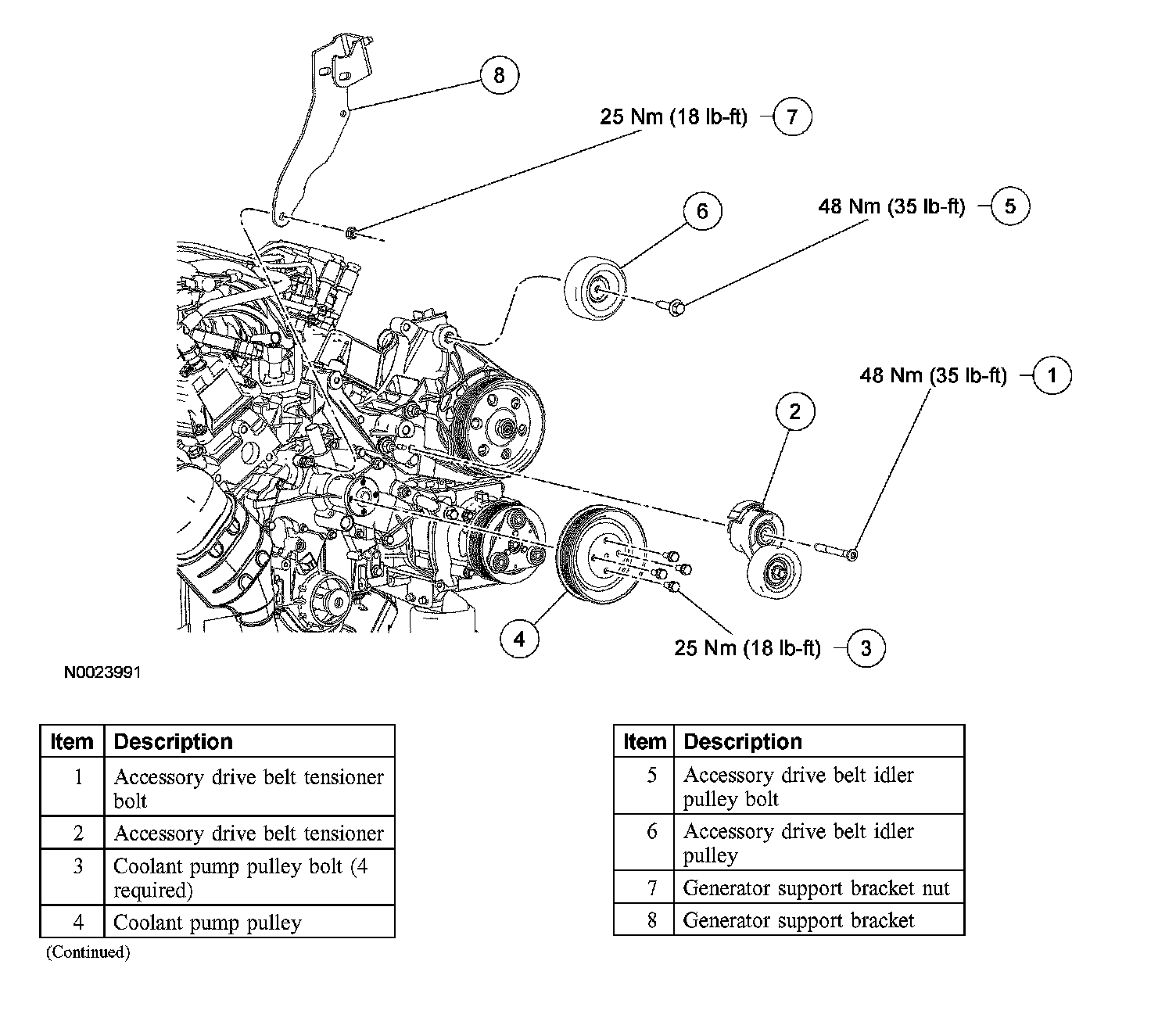 8

25 Nm (18 lb-ft) 7

6

48 Nm (35 lb-ft) 5

48 Nm (35 lb-ft) 1

2

4

25 Nm (18 lb-ft) 3

N0023991

| Item | Description |
|---|---|
| 1 | Accessory drive belt tensioner bolt |
| 2 | Accessory drive belt tensioner |
| 3 | Coolant pump pulley bolt (4 required) |
| 4 | Coolant pump pulley |

(Continued)

| Item | Description |
|---|---|
| 5 | Accessory drive belt idler pulley bolt |
| 6 | Accessory drive belt idler pulley |
| 7 | Generator support bracket nut |
| 8 | Generator support bracket |