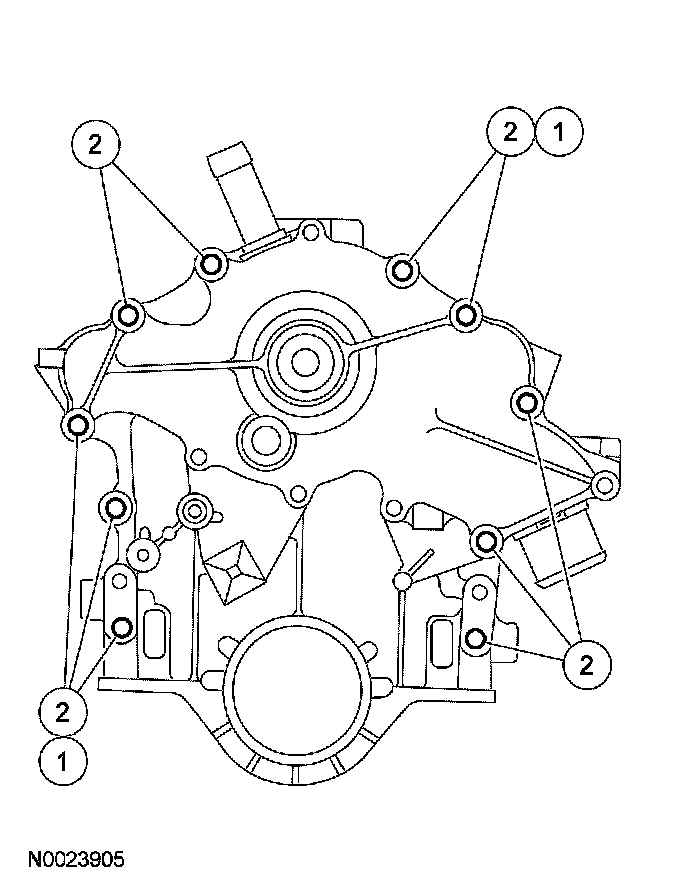 2
2 1
2
2
1
N0023905