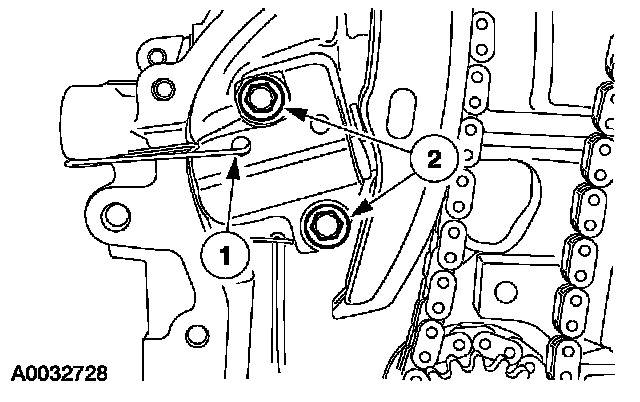 2
1
A0032728