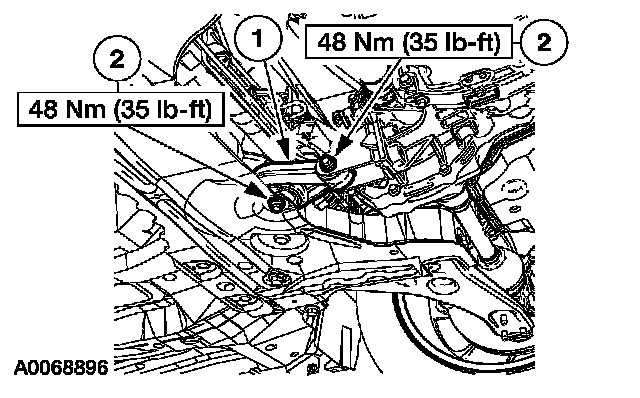 1
48 Nm (35 lb-ft)
2
2
48 Nm (35 lb-ft)
A0068896