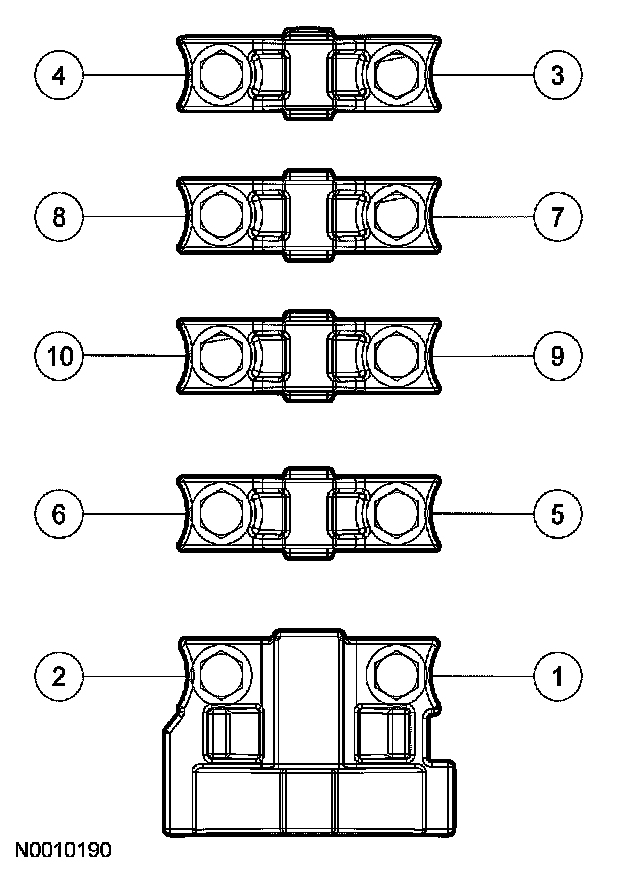 4
3
8
7
10
9
6
5
2
1
N0010190