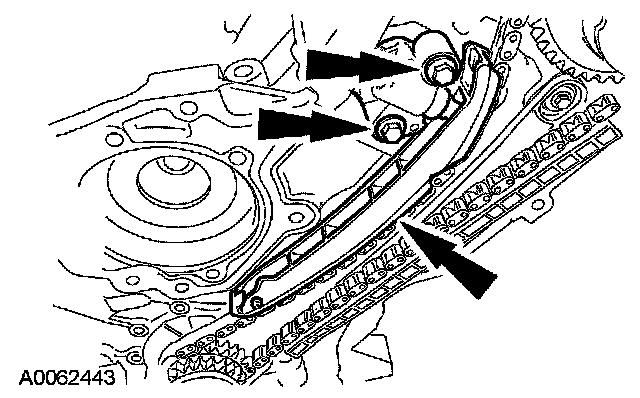 A0062443