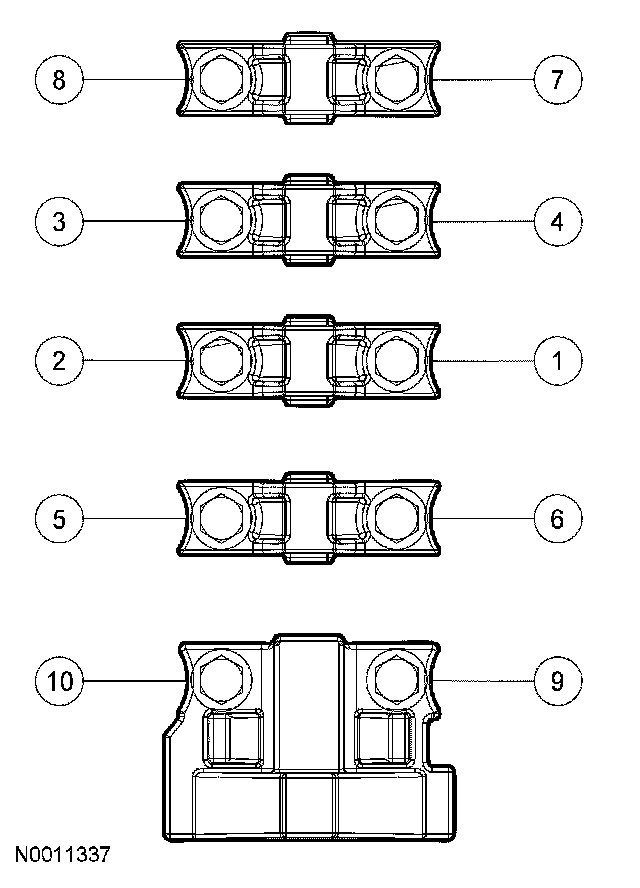 8
7
3
4
2
1
5
6
10
9
N0011337