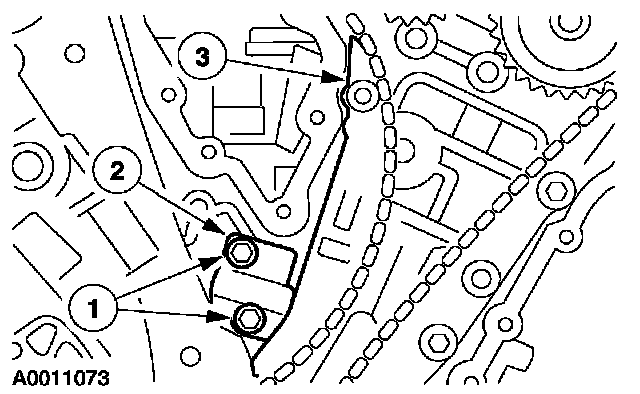 3
2
1
A0011073