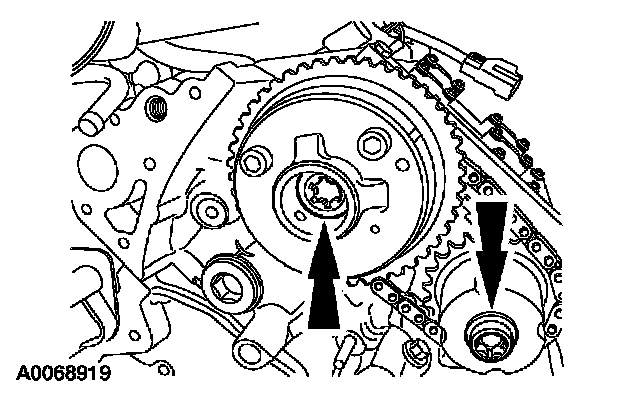 A0068919