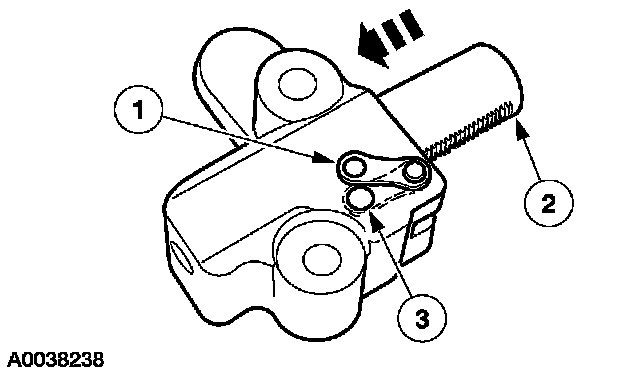 1
2
3
A0038238