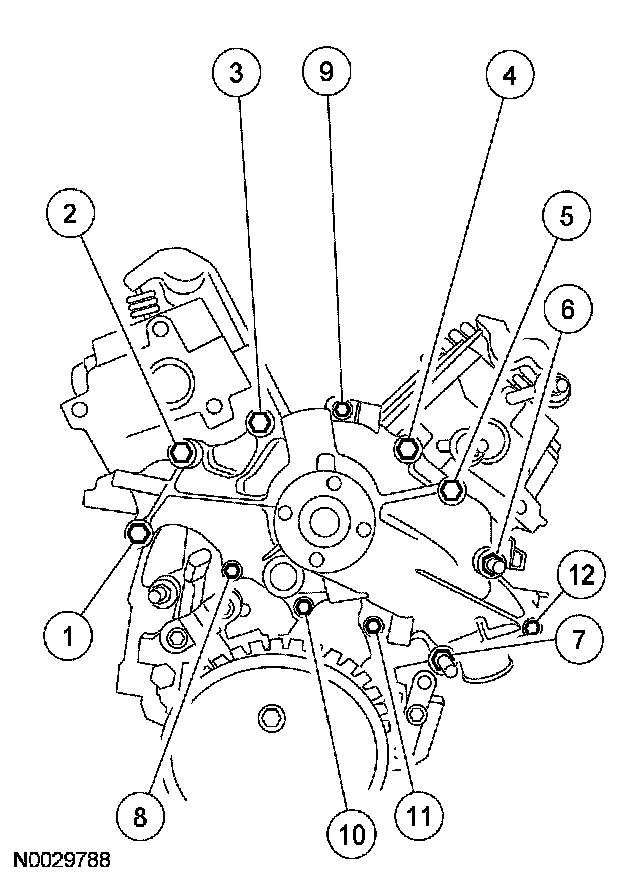 3
9
4
2
5
6
12
1
7
8
10
11
N0029788