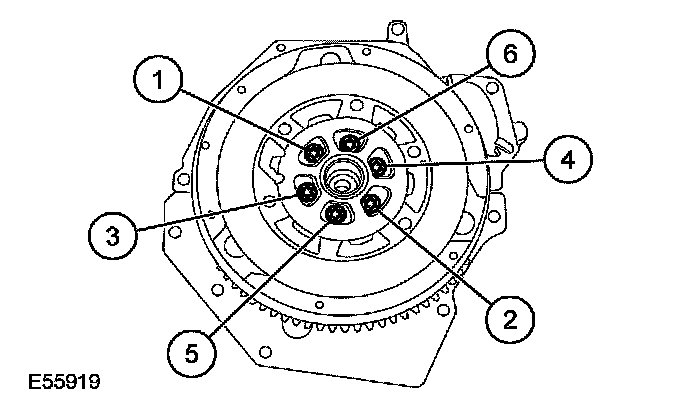 1
6
4
3
2
5
E55919