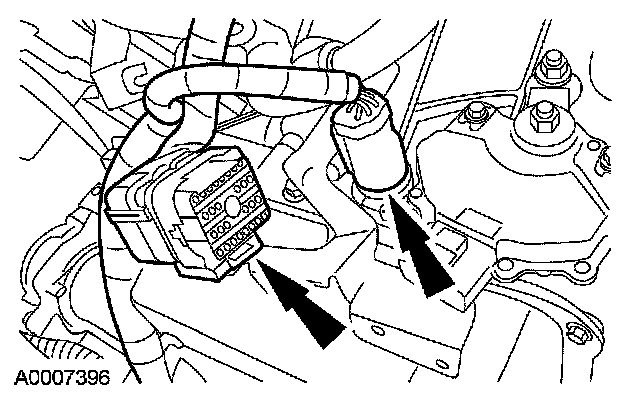 A0007396