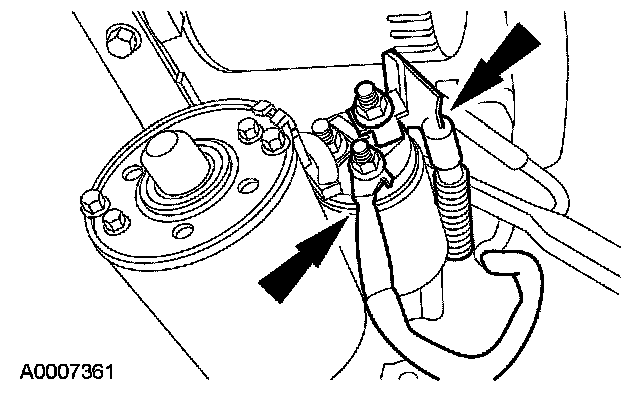 A0007361