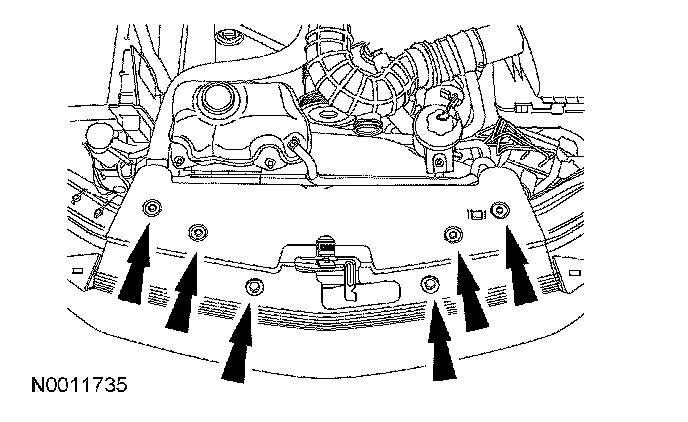 N0011735