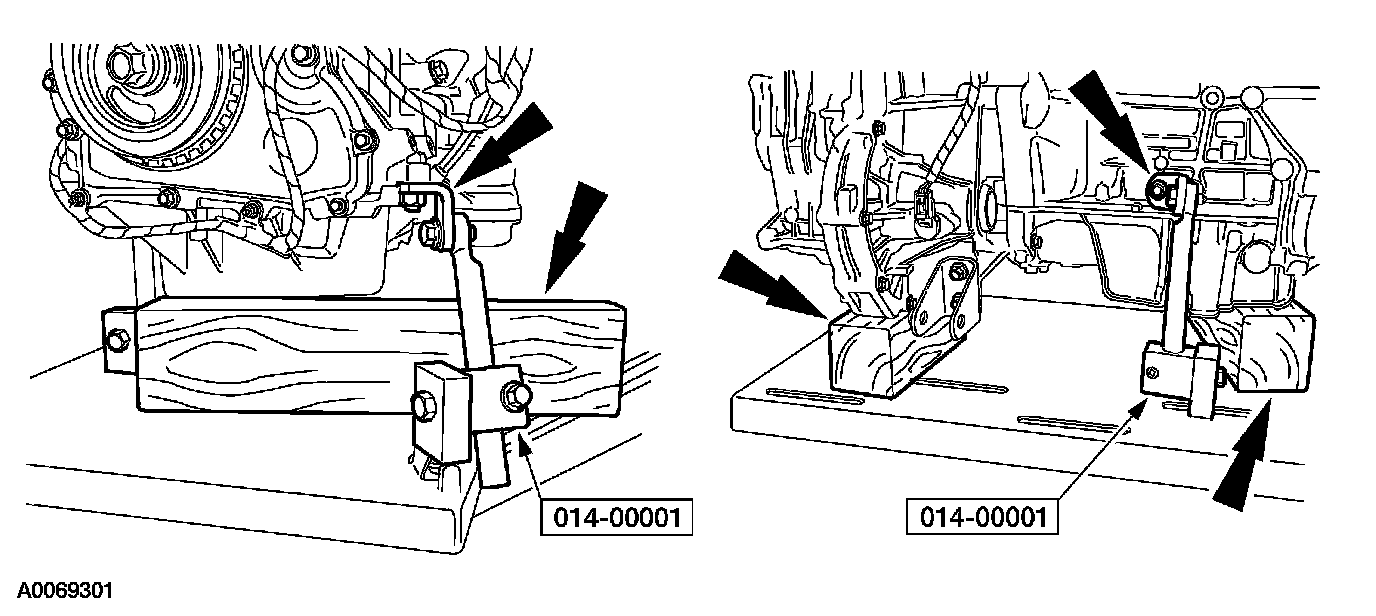 014-00001

014-00001

A0069301