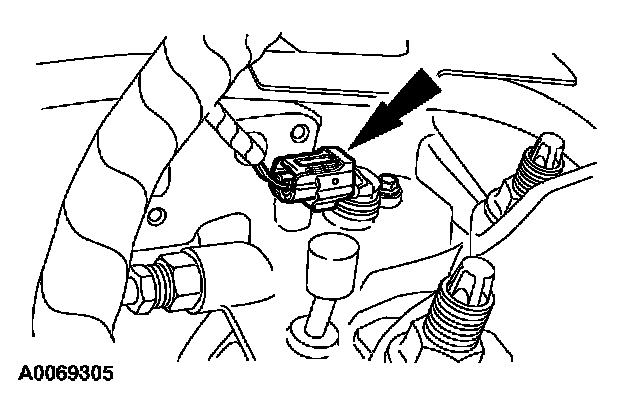 A0069305