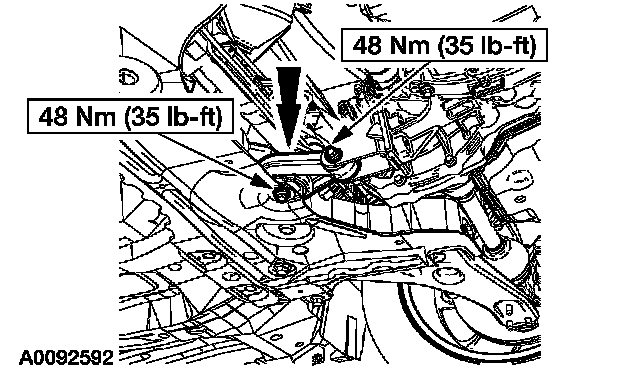 48 Nm (35 lb-ft)

48 Nm (35 lb-ft)

A0092592