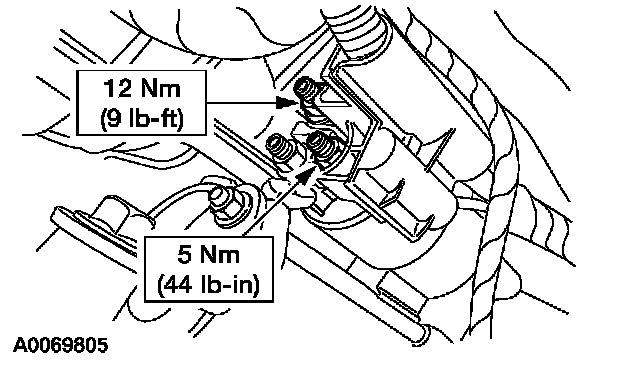 12 Nm
(9 lb-ft)

5 Nm
(44 lb-in)

A0069805