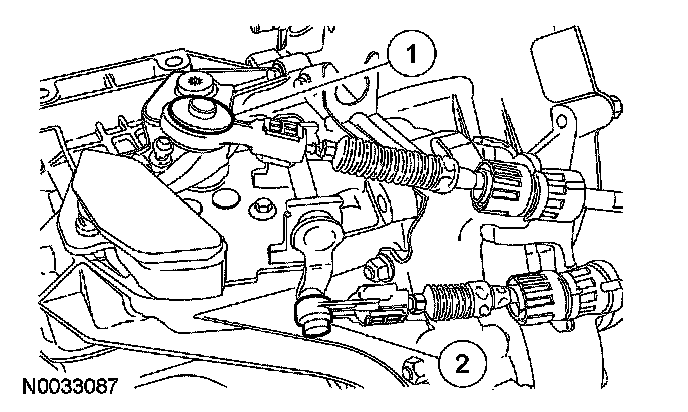 1
2
N0033087