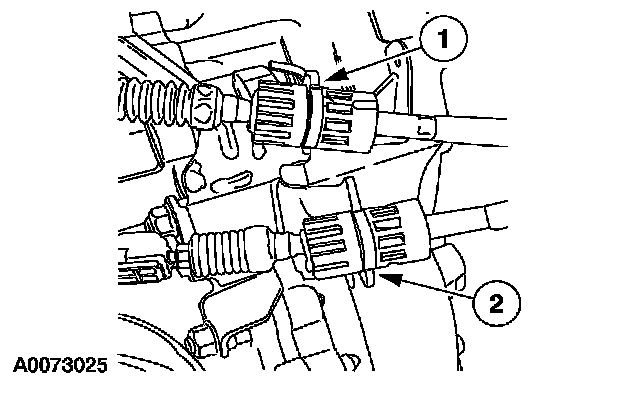 1
2
A0073025