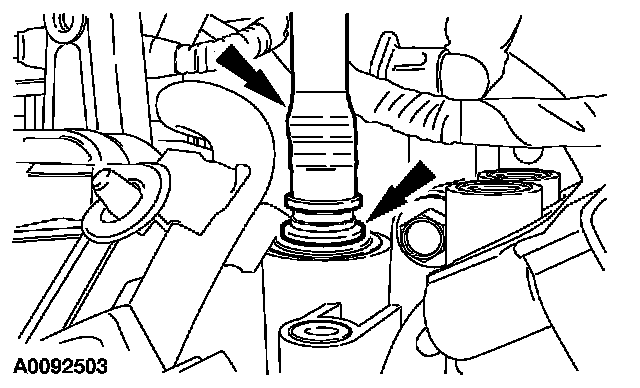 A0092503