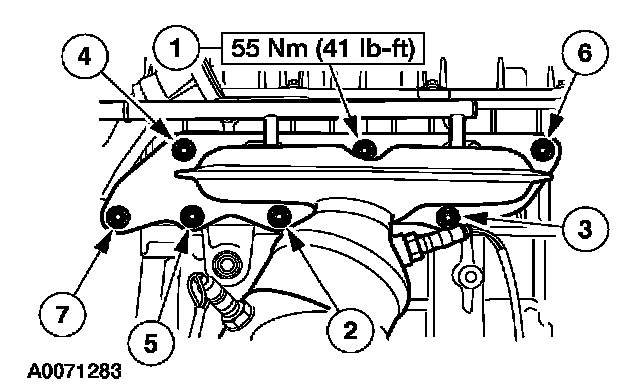 4
1
55 Nm (41 lb-ft)
6
3
7
5
2
A0071283