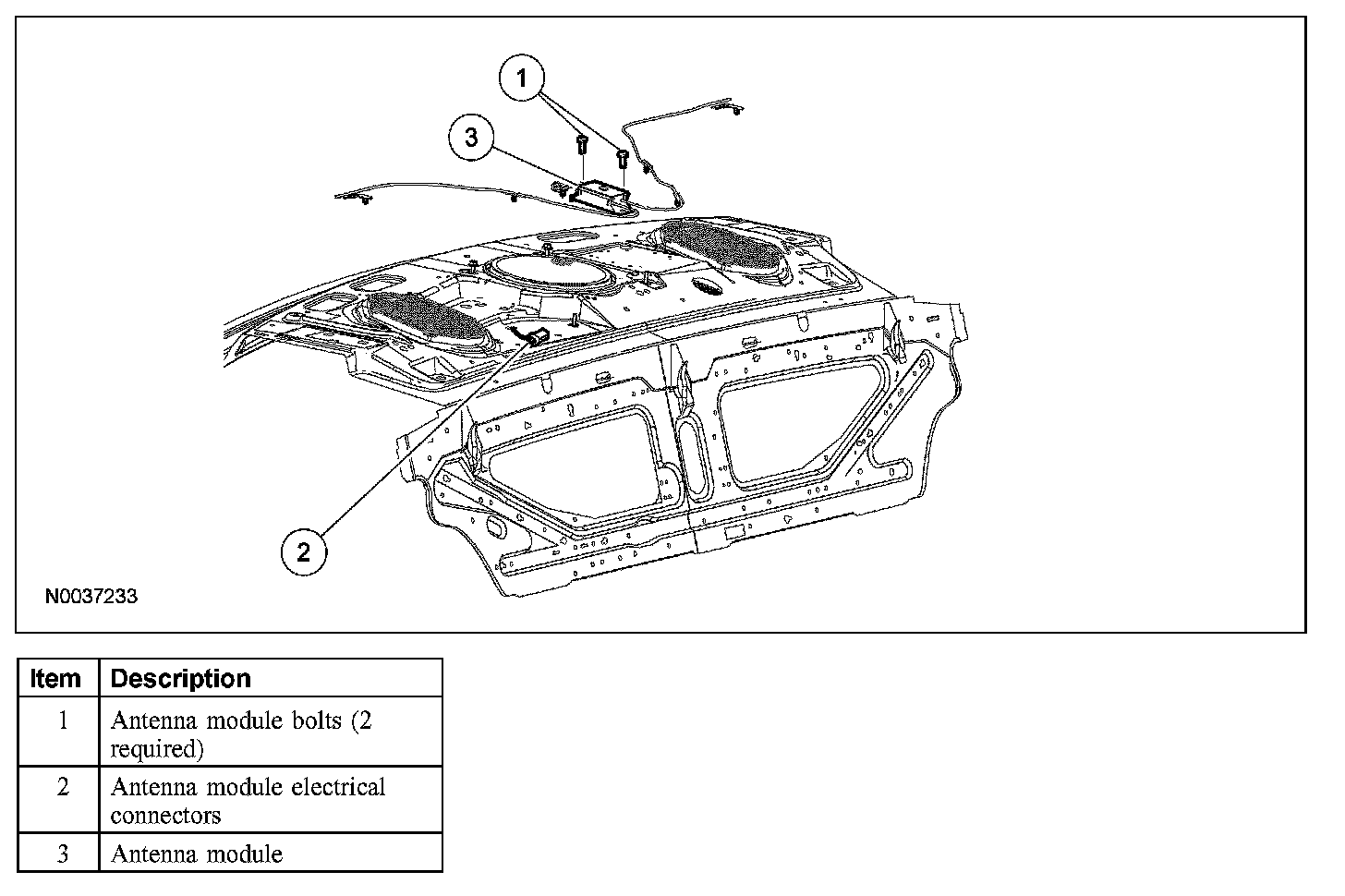 1
3
2
N0037233

| Item | Description |
|---|---|
| 1 | Antenna module bolts (2 required) |
| 2 | Antenna module electrical connectors |
| 3 | Antenna module |