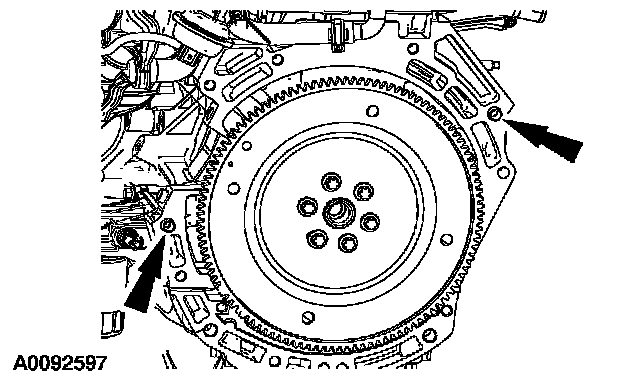 A0092597