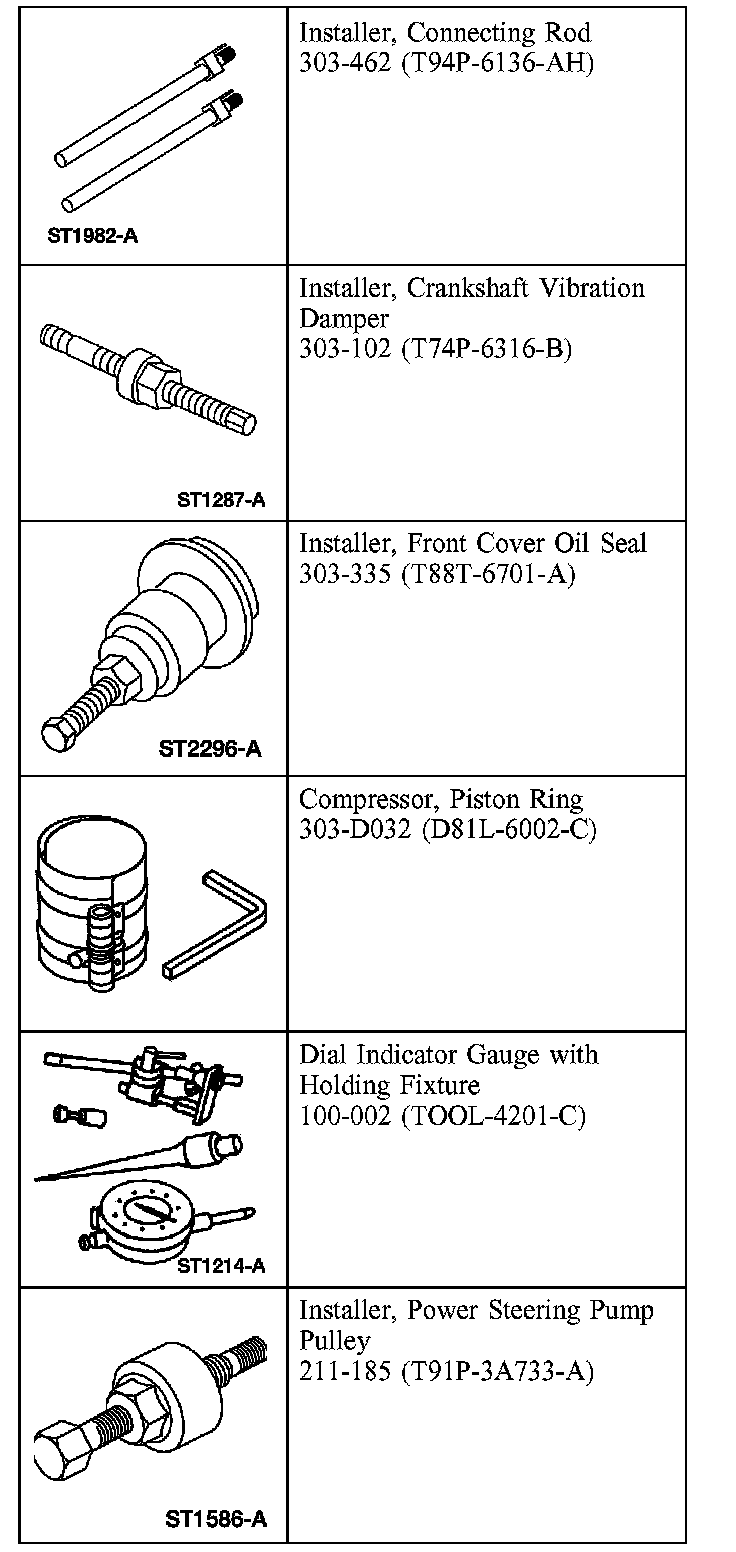 | | |
|---|---|
| ST1982-A | Installer, Connecting Rod 303-462 (T94P-6136-AH) |
| ST1287-A | Installer, Crankshaft Vibration Damper 303-102 (T74P-6316-B) |
| ST2296-A | Installer, Front Cover Oil Seal 303-335 (T88T-6701-A) |
| | Compressor, Piston Ring 303-D032 (D81L-6002-C) |
| ST1214-A | Dial Indicator Gauge with Holding Fixture 100-002 (TOOL-4201-C) |
| ST1586-A | Installer, Power Steering Pump Pulley 211-185 (T91P-3A733-A) |