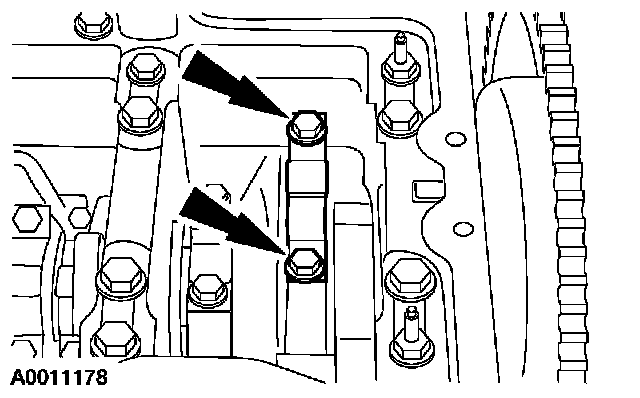 A0011178