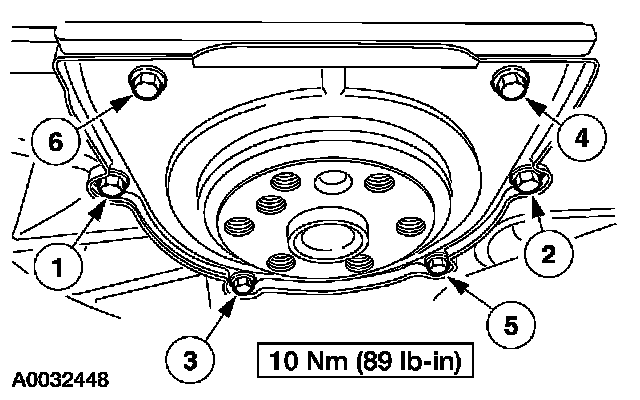 6
4
1
2
3
5
10 Nm (89 lb-in)
A0032448