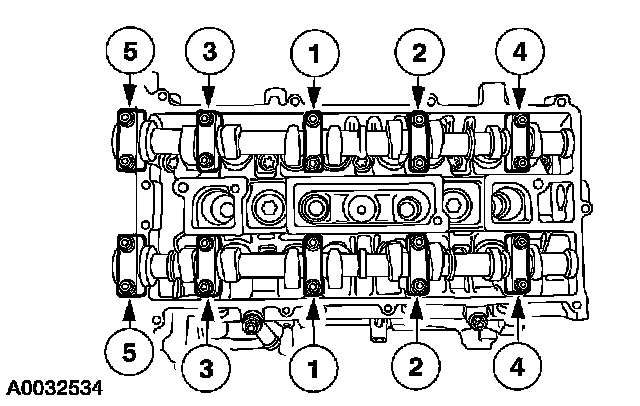 5
3
1
2
4

5
3
1
2
4

A0032534