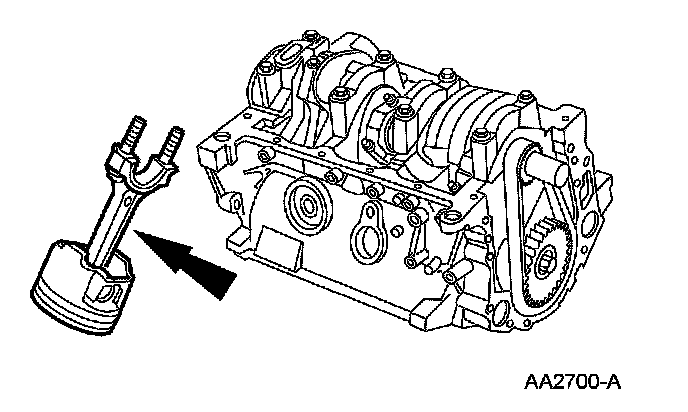 AA2700-A