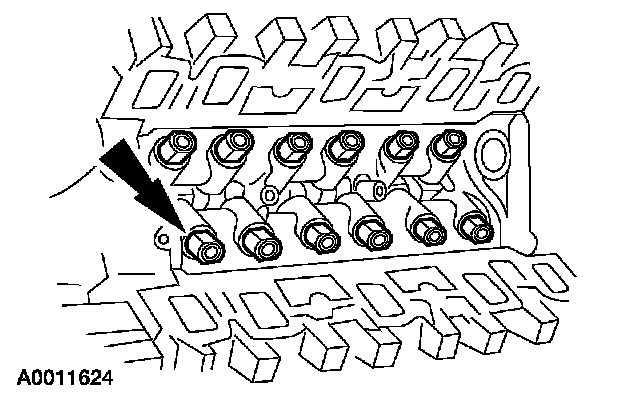 A0011624