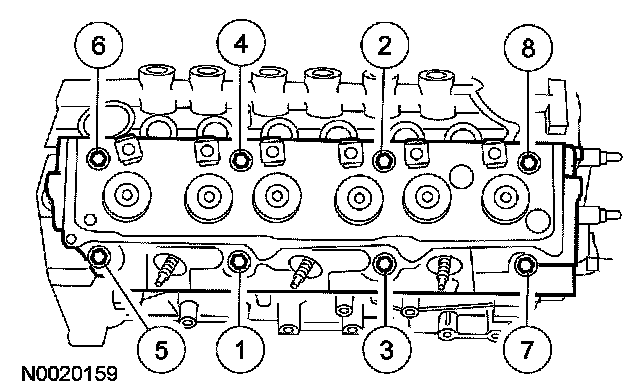 6
4
2
8
5
1
3
7
N0020159