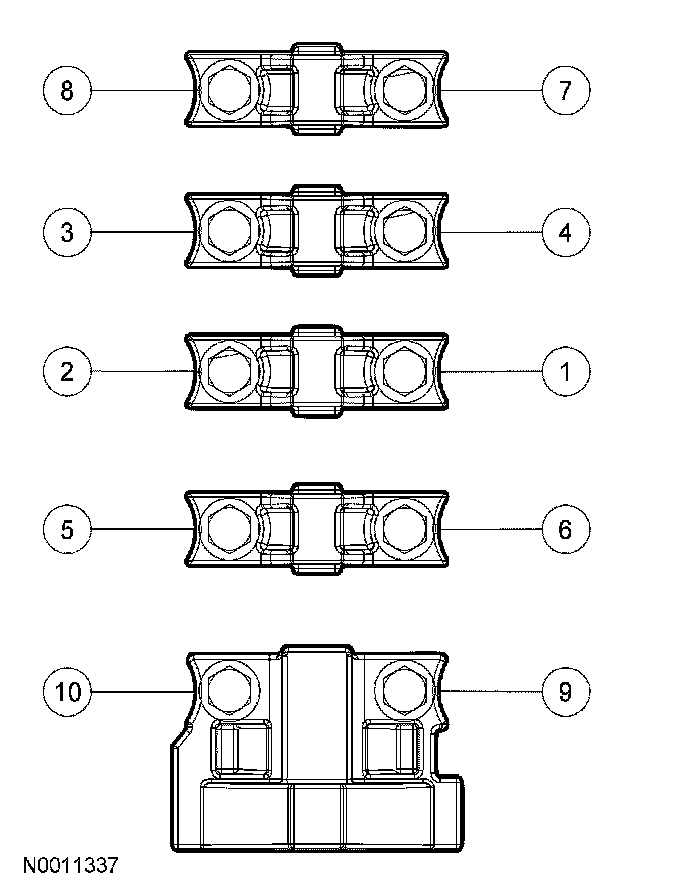 8
7
3
4
2
1
5
6
10
9
N0011337