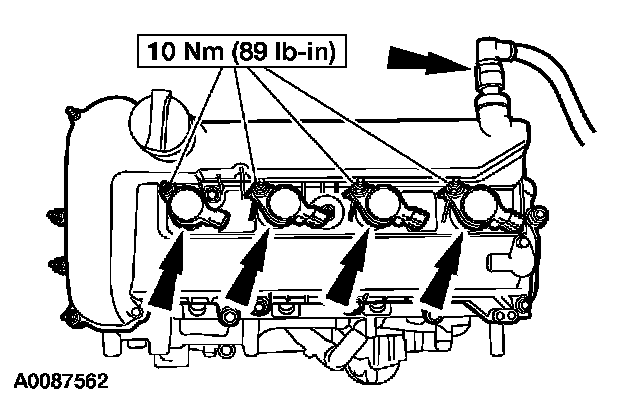 10 Nm (89 lb-in)

A0087562