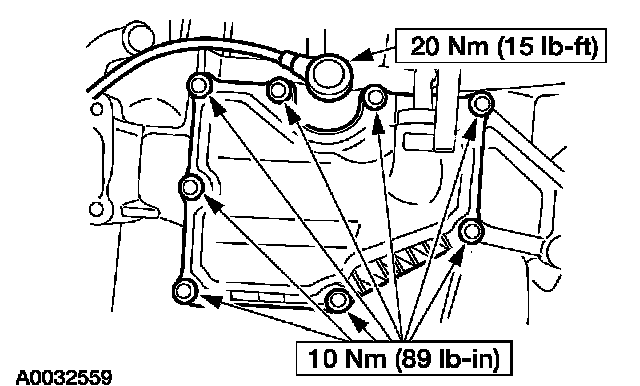 20 Nm (15 lb-ft)

10 Nm (89 lb-in)

A0032559