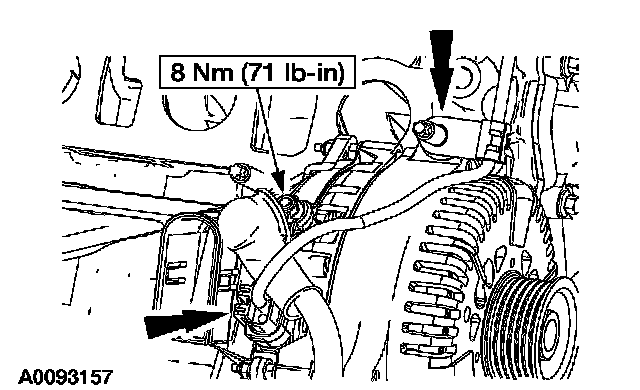 8 Nm (71 lb-in)

A0093157