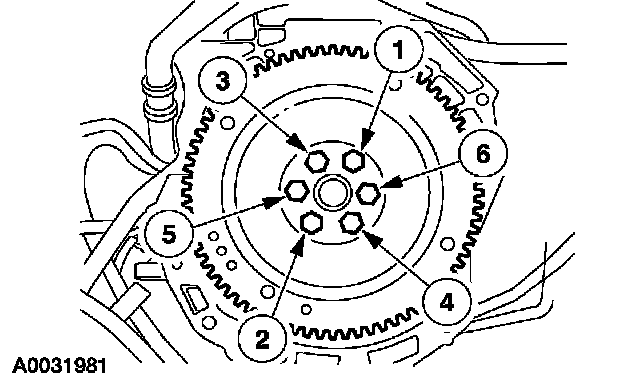 1
3
6
5
4
2
A0031981