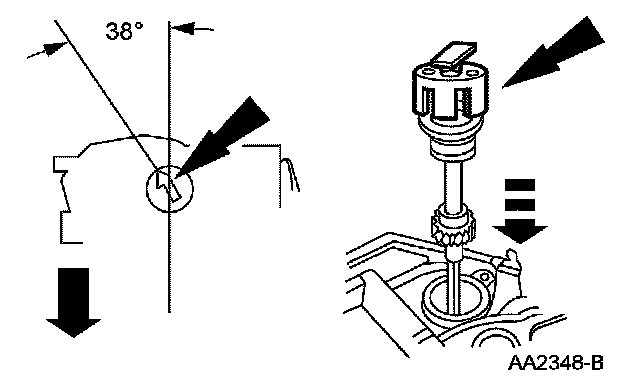 38°

AA2348-B