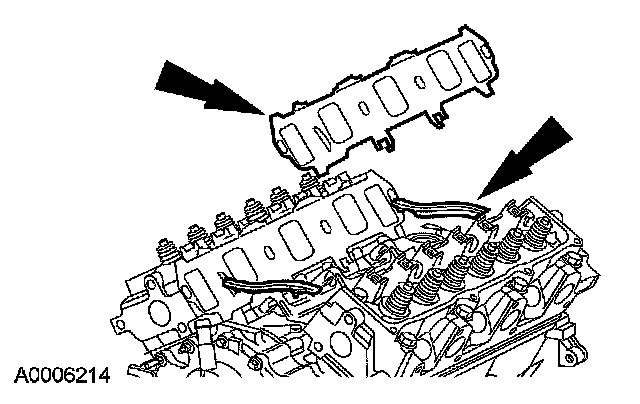 A0006214