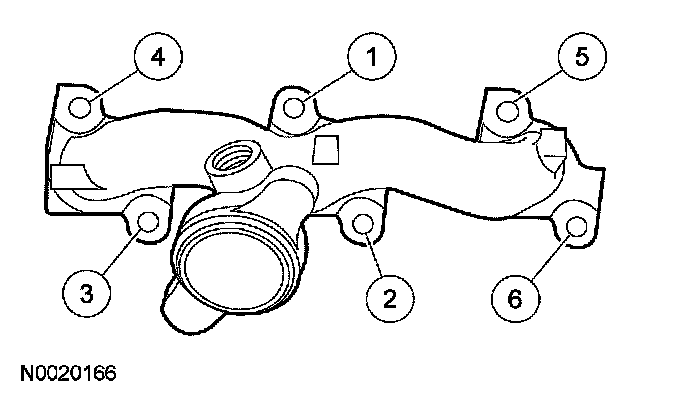 4
1
5
3
2
6
N0020166