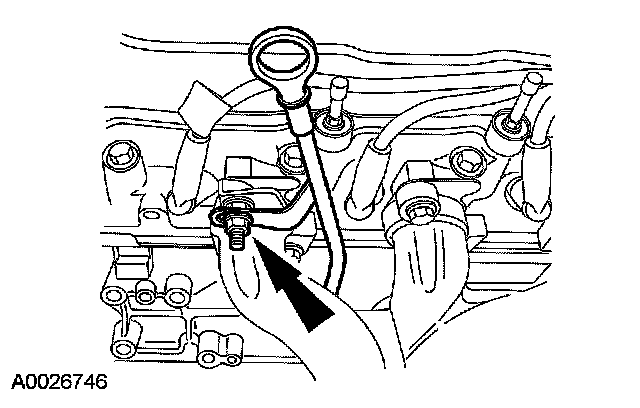 A0026746