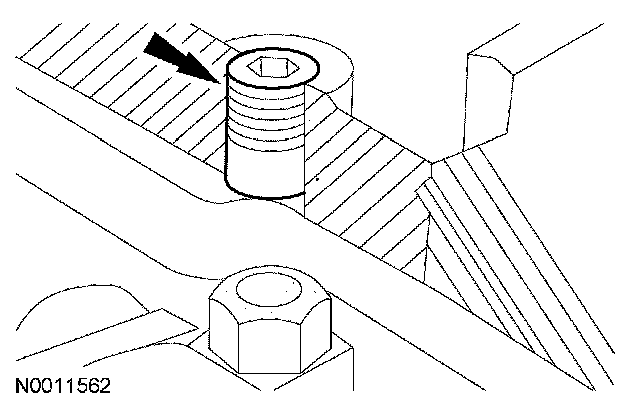 N0011562