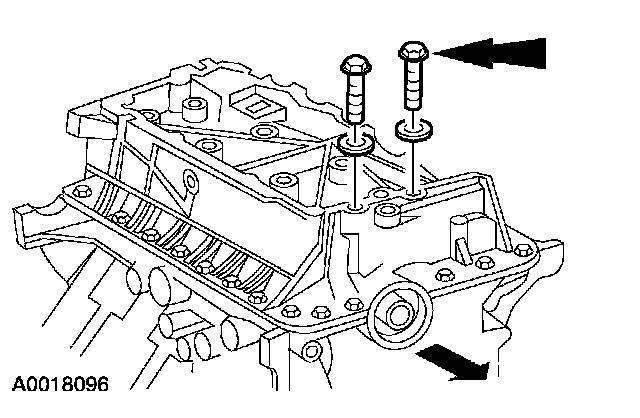 A0018096