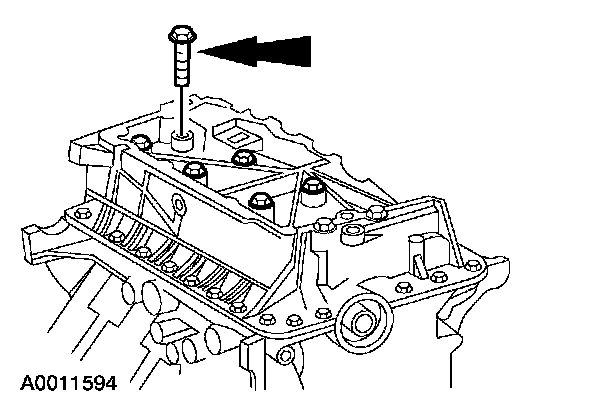 A0011594