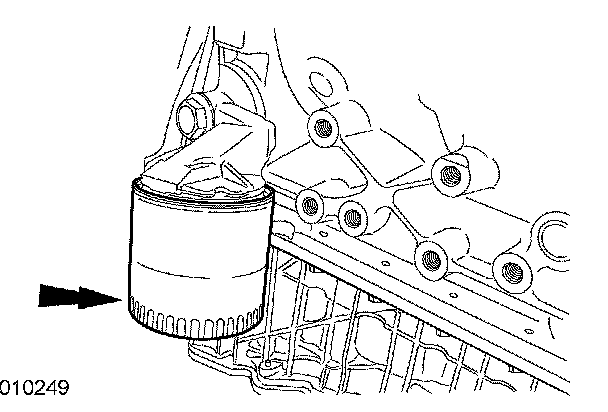 010249